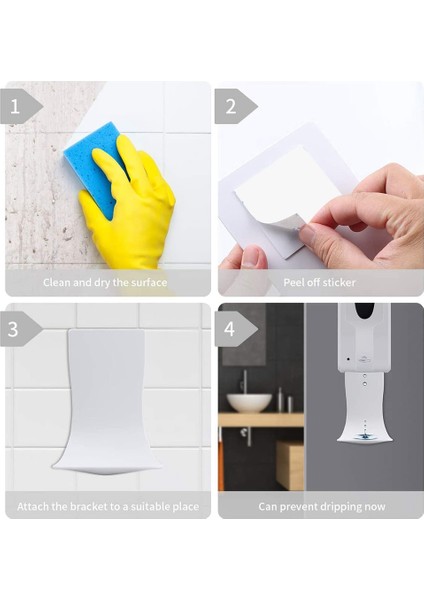 1

Clean and dry the surface

2

Peel off sticker

3

Attach the bracket to a suitable place

4

Can prevent dripping now