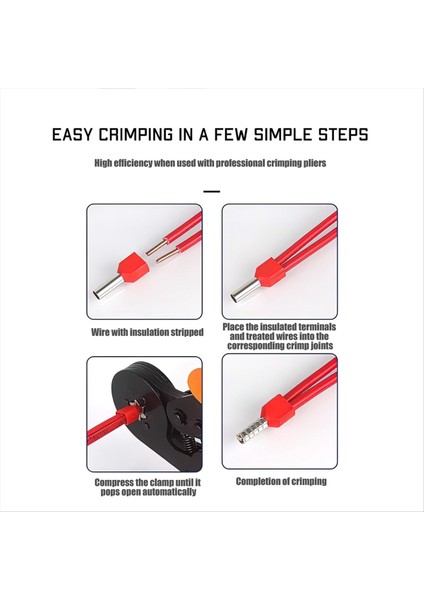 EASY CRIMPING IN A FEW SIMPLE STEPS

High efficiency when used with professional crimping pliers

Wire with insulation stripped

Place the insulated terminals and treated wires into the corresponding crimp joints

Compress the clamp until it pops open automatically

Completion of crimping