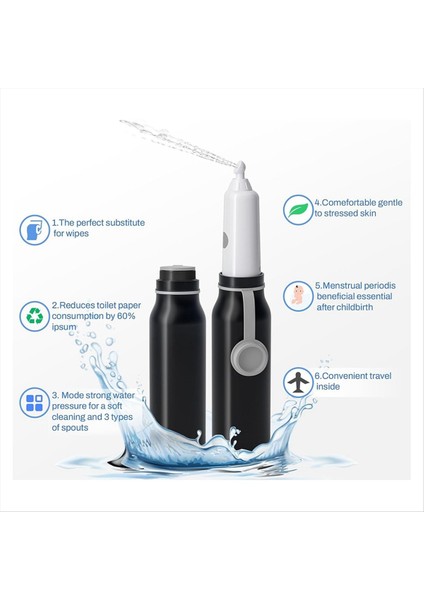 1.The perfect substitute for wipes

2.Reduces toilet paper consumption by 60% ipsum

3. Mode strong water pressure for a soft cleaning and 3 types of spouts

4.Comefortable gentle to stressed skin

5.Menstrual periodis beneficial essential after childbirth

6.Convenient travel inside