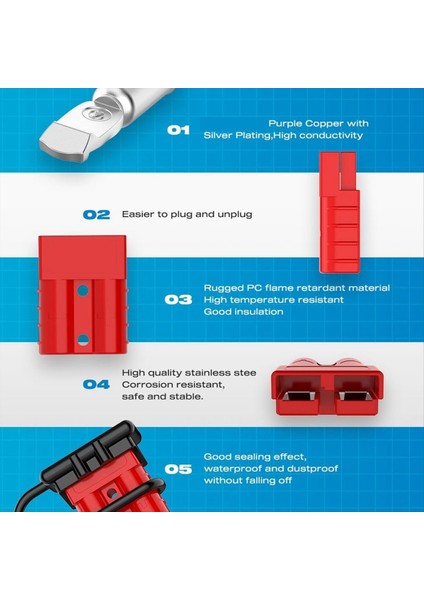 01
Purple Copper with Silver Plating,High conductivity

02
Easier to plug and unplug

03
Rugged PC flame retardant material
High temperature resistant
Good insulation

04
High quality stainless stee
Corrosion resistant,
safe and stable.

05
Good sealing effect,
waterproof and dustproof
without falling off