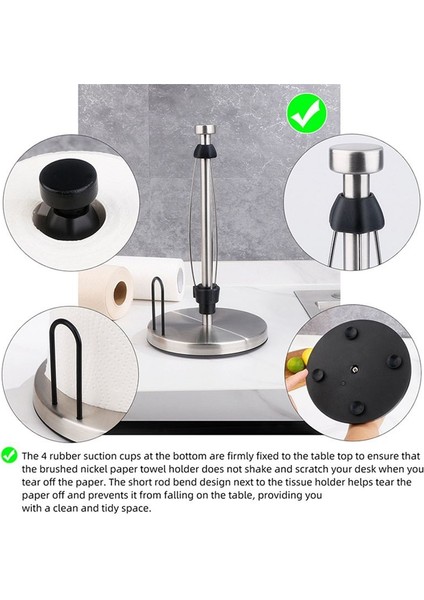 The 4 rubber suction cups at the bottom are firmly fixed to the table top to ensure that the brushed nickel paper towel holder does not shake and scratch your desk when you tear off the paper. The short rod bend design next to the tissue holder helps tear the paper off and prevents it from falling on the table, providing you with a clean and tidy space.