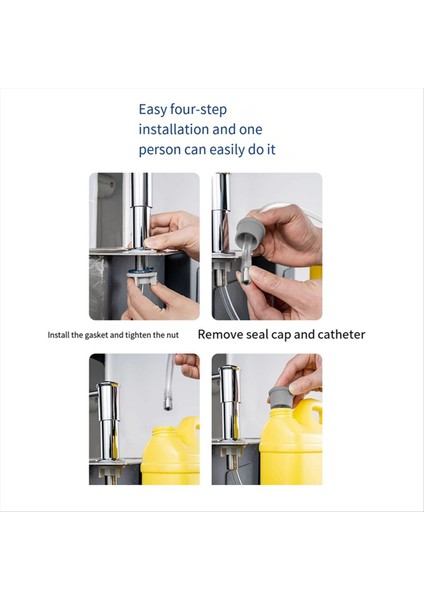 Easy four-step installation and one person can easily do it

Install the gasket and tighten the nut

Remove seal cap and catheter