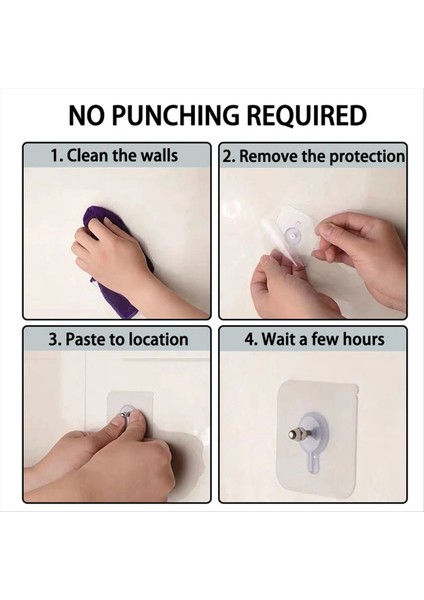 NO PUNCHING REQUIRED

1. Clean the walls

2. Remove the protection

3. Paste to location

4. Wait a few hours