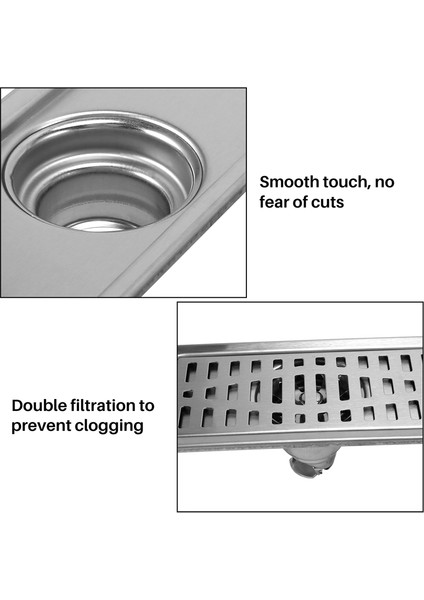 Smooth touch, no fear of cuts

Double filtration to prevent clogging