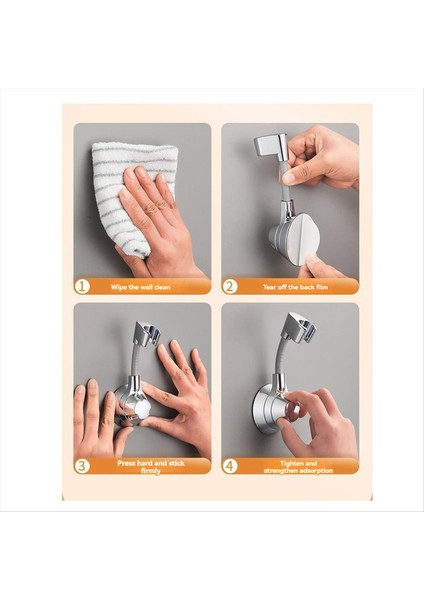 1 Wipe the wall clean

2 Tear off the back film

3 Press hard and stick firmly

4 Tighten and strengthen adsorption