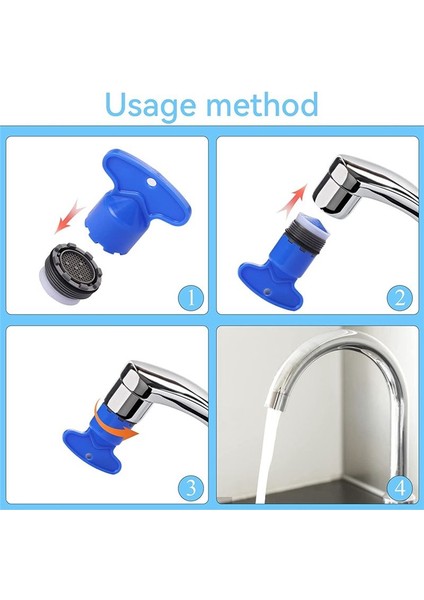 Usage method

1

2

3

4