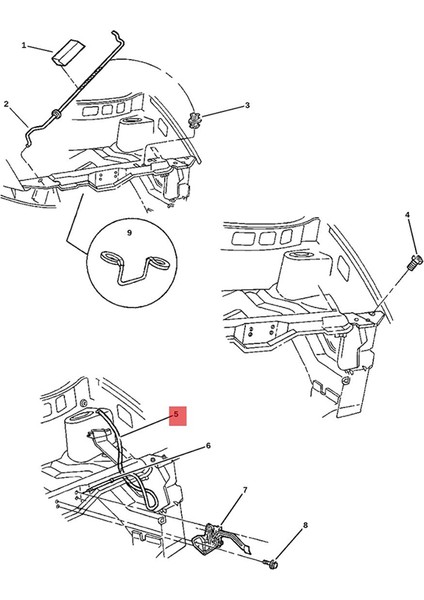 1
2
3
9
4
5
6
7
8