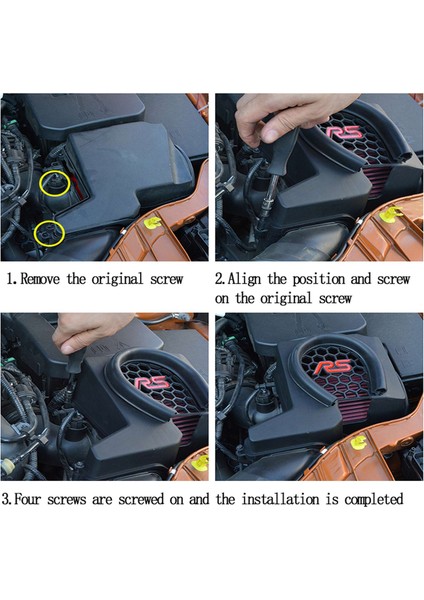 RS

1. Remove the original screw

2. Align the position and screw on the original screw

RS

RS

3. Four screws are screwed on and the installation is completed