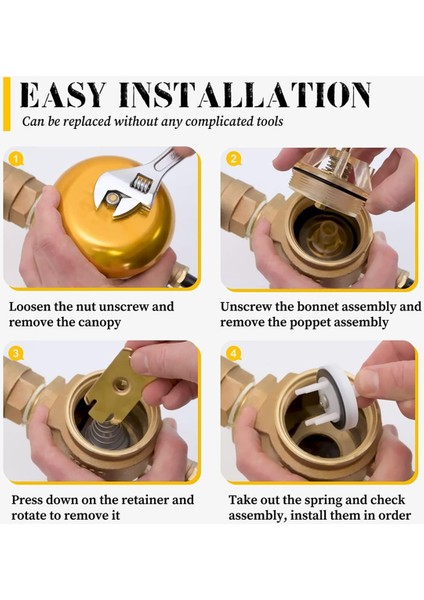 EASY INSTALLATION

Can be replaced without any complicated tools

1

Loosen the nut unscrew and remove the canopy

2

Unscrew the bonnet assembly and remove the poppet assembly

3

Press down on the retainer and rotate to remove it

4

Take out the spring and check assembly, install them in order