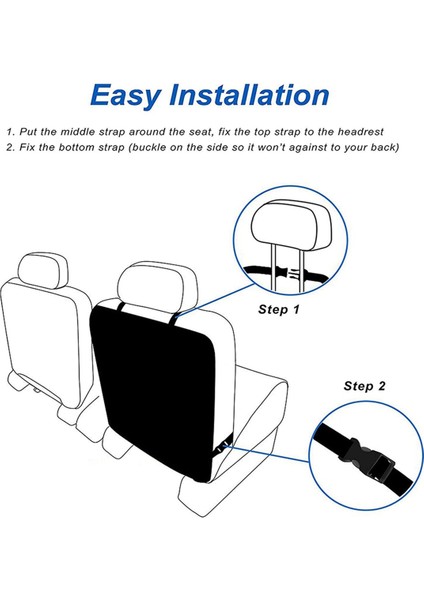 Easy Installation

1. Put the middle strap around the seat, fix the top strap to the headrest
2. Fix the bottom strap (buckle on the side so it won't against to your back)

Step 1

Step 2