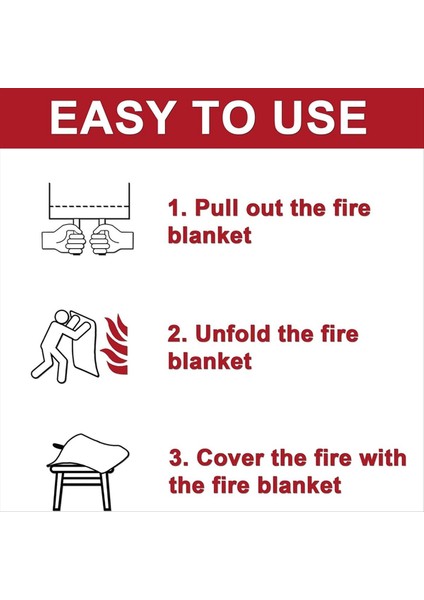 EASY TO USE

1. Pull out the fire blanket

2. Unfold the fire blanket

3. Cover the fire with the fire blanket