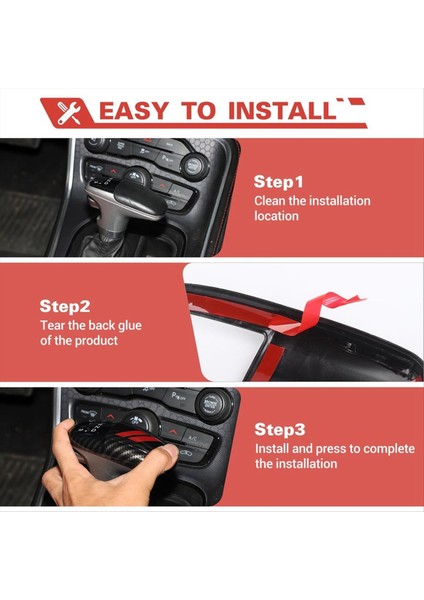 EASY TO INSTALL

Step1
Clean the installation location

Step2
Tear the back glue of the product

Step3
Install and press to complete the installation