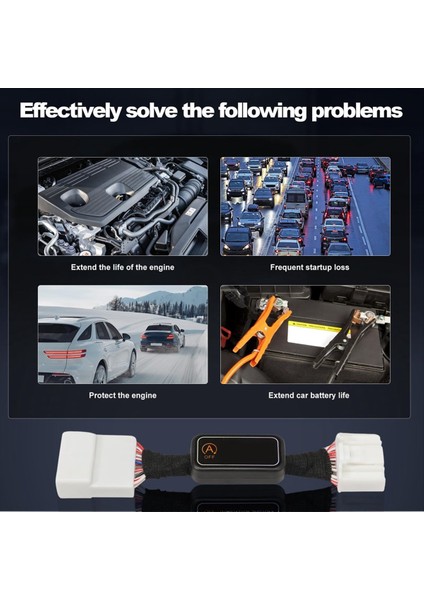 Effectively solve the following problems

Extend the life of the engine

Frequent startup loss

Protect the engine

Extend car battery life

A
OFF