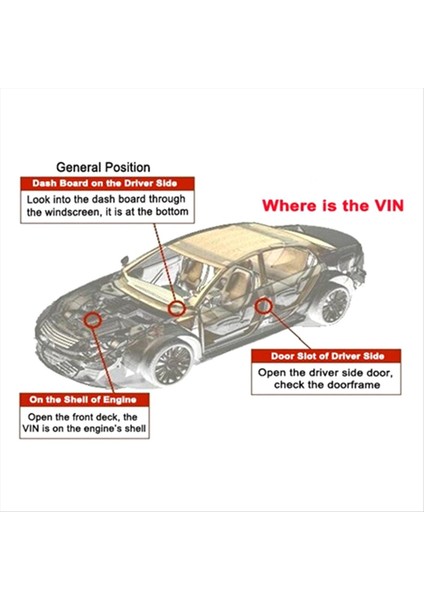 General Position

Dash Board on the Driver Side

Look into the dash board through the windscreen, it is at the bottom

Where is the VIN

Door Slot of Driver Side

Open the driver side door, check the doorframe

On the Shell of Engine

Open the front deck, the VIN is on the engine's shell