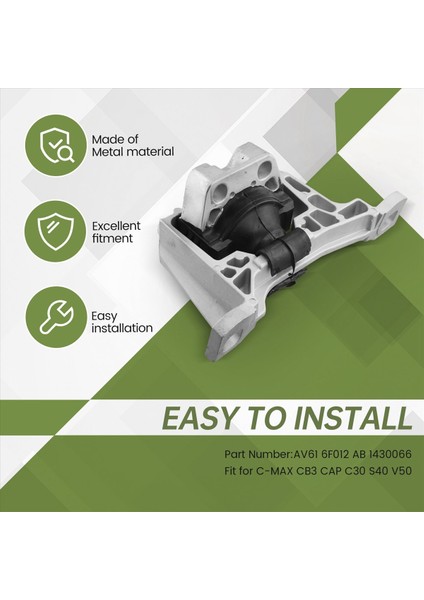 Made of
Metal material

Excellent
fitment

Easy
installation

EASY TO INSTALL

Part Number:AV61 6F012 AB 1430066
Fit for C-MAX CB3 CAP C30 S40 V50