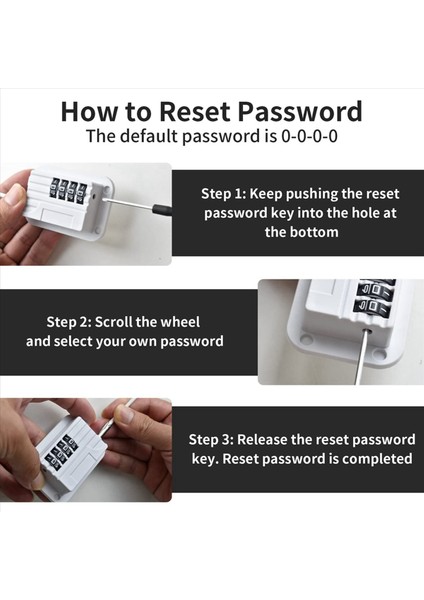 How to Reset Password
The default password is 0-0-0-0

Step 1: Keep pushing the reset password key into the hole at the bottom

Step 2: Scroll the wheel and select your own password

Step 3: Release the reset password key. Reset password is completed