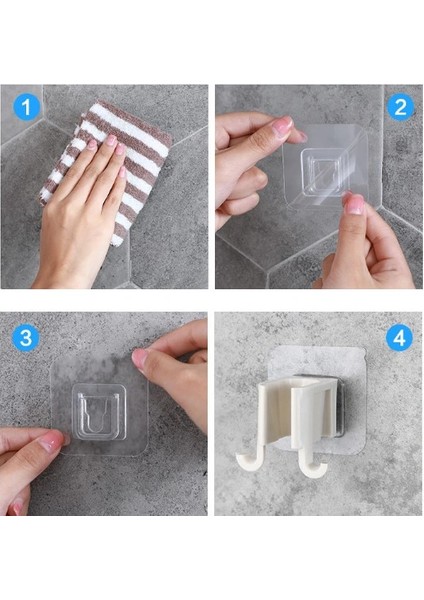 1

2

3

4