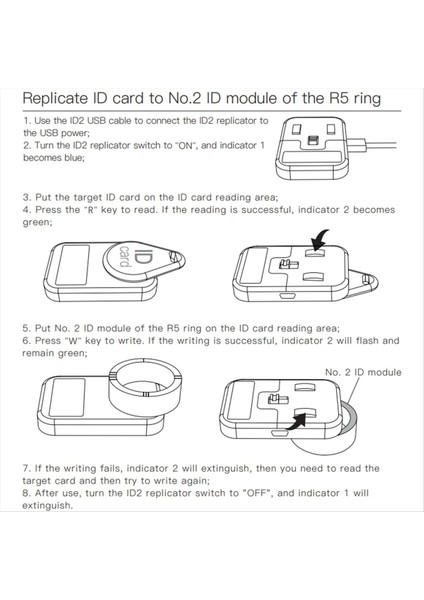 Replicate ID card to No.2 ID module of the R5 ring

1. Use the ID2 USB cable to connect the ID2 replicator to the USB power;
2. Turn the ID2 replicator switch to "ON", and indicator 1 becomes blue;

3. Put the target ID card on the ID card reading area;
4. Press the "R" key to read. If the reading is successful, indicator 2 becomes green;

ID card

5. Put No. 2 ID module of the R5 ring on the ID card reading area;
6. Press "W" key to write. If the writing is successful, indicator 2 will flash and remain green;

No. 2 ID module

7. If the writing fails, indicator 2 will extinguish, then you need to read the target card and then try to write again;
8. After use, turn the ID2 replicator switch to "OFF", and indicator 1 will extinguish.