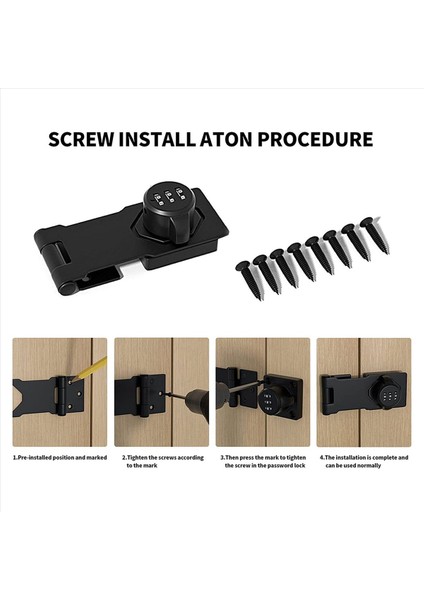 SCREW INSTALL ATON PROCEDURE

1.Pre-installed position and marked

2.Tighten the screws according to the mark

3.Then press the mark to tighten the screw in the password lock

4.The installation is complete and can be used normally