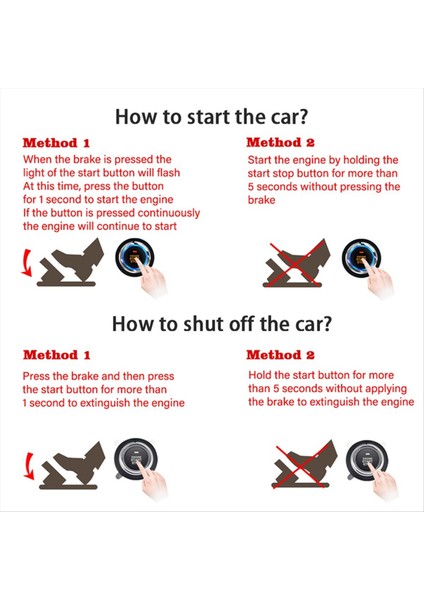 How to start the car?

Method 1

When the brake is pressed the light of the start button will flash At this time, press the button for 1 second to start the engine If the button is pressed continuously the engine will continue to start

Method 2

Start the engine by holding the start stop button for more than 5 seconds without pressing the brake

How to shut off the car?

Method 1

Press the brake and then press the start button for more than 1 second to extinguish the engine

Method 2

Hold the start button for more than 5 seconds without applying the brake to extinguish the engine