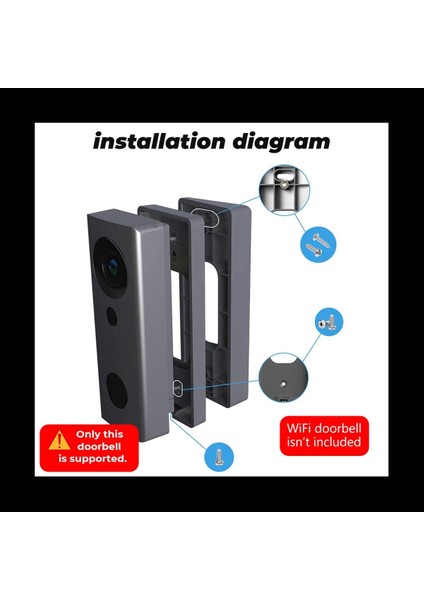 installation diagram

Only this doorbell is supported.

WiFi doorbell isn't included