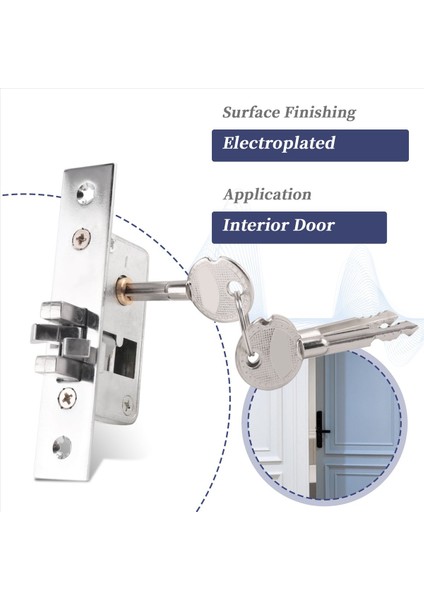 Surface Finishing

Electroplated

Application

Interior Door