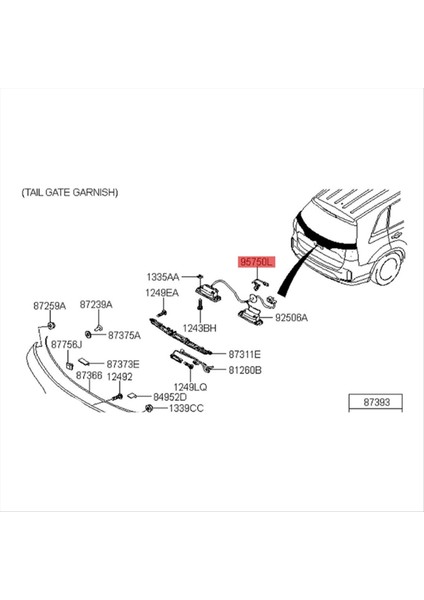 (TAIL GATE GARNISH)

95750L
1335AA
1249EA
1243BH
92506A
87259A
87239A
87375A
87756J
87373E
87366
12492
87311E
81260B
1249LQ
84952D
1339CC
87393