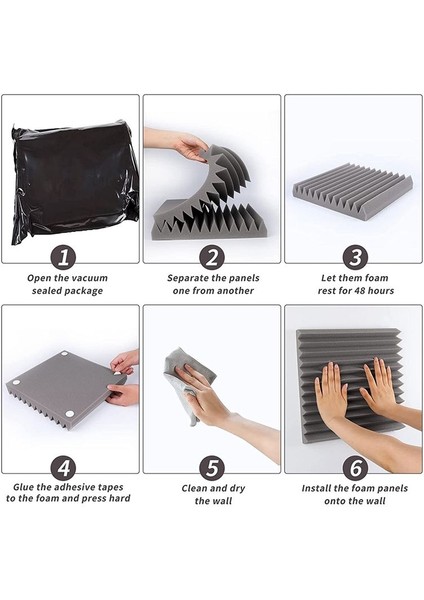 1
Open the vacuum sealed package

2
Separate the panels one from another

3
Let them foam rest for 48 hours

4
Glue the adhesive tapes to the foam and press hard

5
Clean and dry the wall

6
Install the foam panels onto the wall