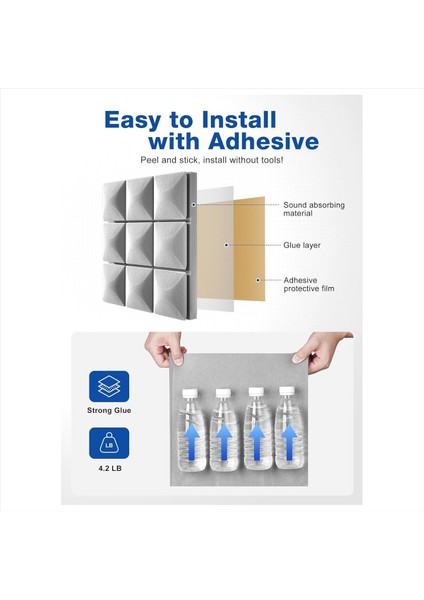 Easy to Install with Adhesive

Peel and stick, install without tools!

Sound absorbing material

Glue layer

Adhesive protective film

Strong Glue

LB

4.2 LB