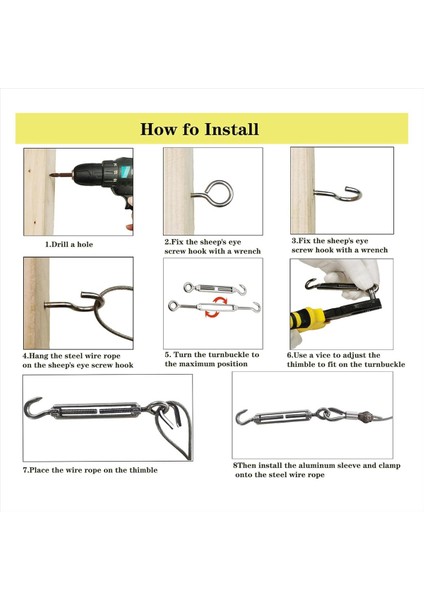 How fo Install

1.Drill a hole

2.Fix the sheep's eye screw hook with a wrench

3.Fix the sheep's eye screw hook with a wrench

4.Hang the steel wire rope on the sheep's eye screw hook

5. Turn the turnbuckle to the maximum position

6.Use a vice to adjust the thimble to fit on the turnbuckle

7.Place the wire rope on the thimble

8Then install the aluminum sleeve and clamp onto the steel wire rope