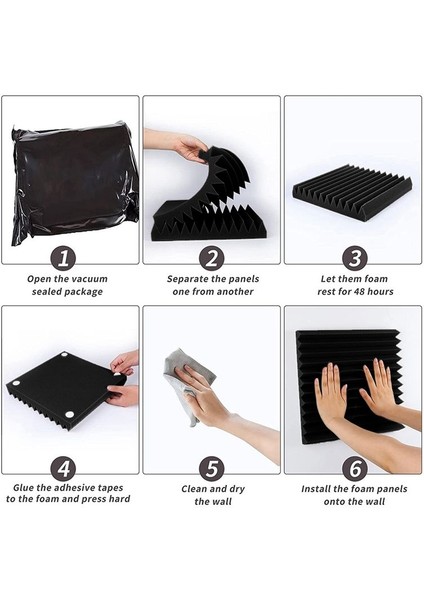 1
Open the vacuum sealed package

2
Separate the panels one from another

3
Let them foam rest for 48 hours

4
Glue the adhesive tapes to the foam and press hard

5
Clean and dry the wall

6
Install the foam panels onto the wall