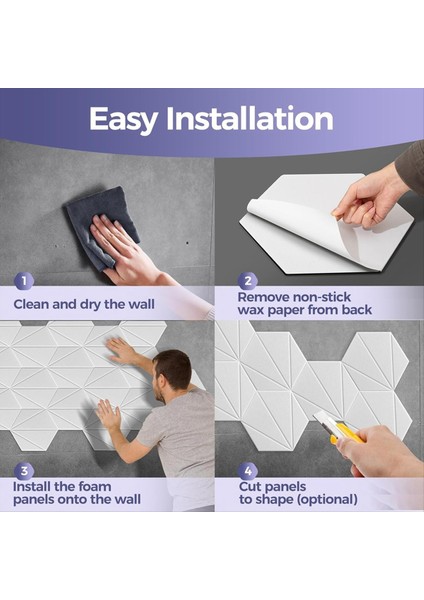 Easy Installation

1
Clean and dry the wall

2
Remove non-stick wax paper from back

3
Install the foam panels onto the wall

4
Cut panels to shape (optional)