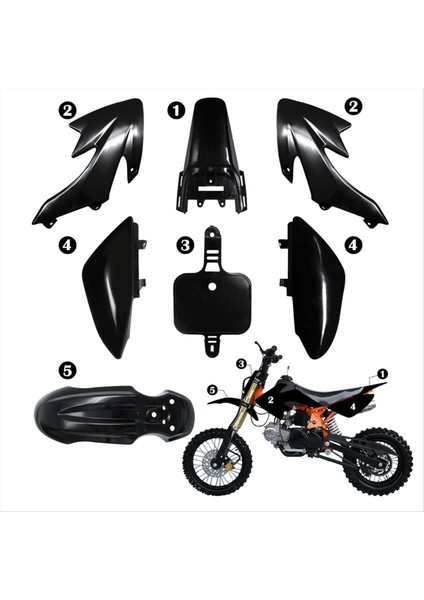 2
1
2
4
3
4
5
3
1
5
2
4