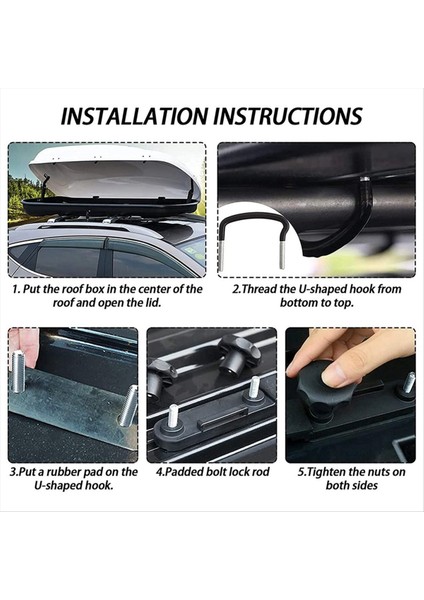 INSTALLATION INSTRUCTIONS

1. Put the roof box in the center of the roof and open the lid.

2.Thread the U-shaped hook from bottom to top.

3.Put a rubber pad on the U-shaped hook.

4.Padded bolt lock rod

5.Tighten the nuts on both sides