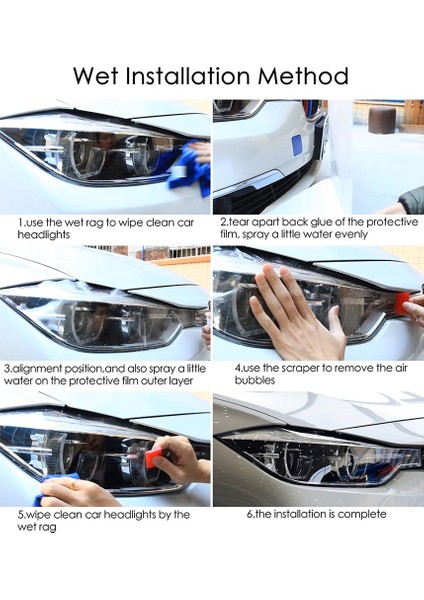 Wet Installation Method

1.use the wet rag to wipe clean car headlights

2.tear apart back glue of the protective film, spray a little water evenly

3.alignment position,and also spray a little water on the protective film outer layer

4.use the scraper to remove the air bubbles

5.wipe clean car headlights by the wet rag

6.the installation is complete