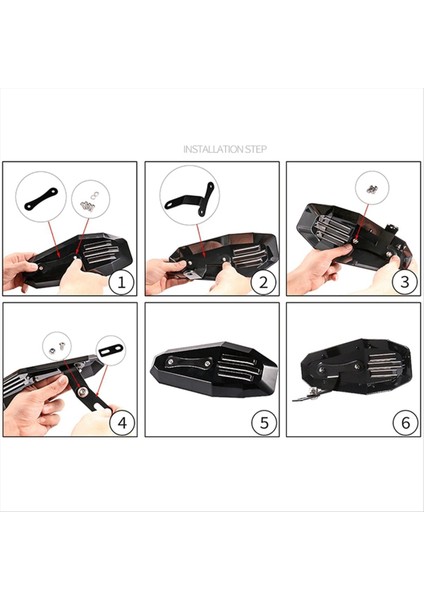 INSTALLATION STEP

1

2

3

4

5

6