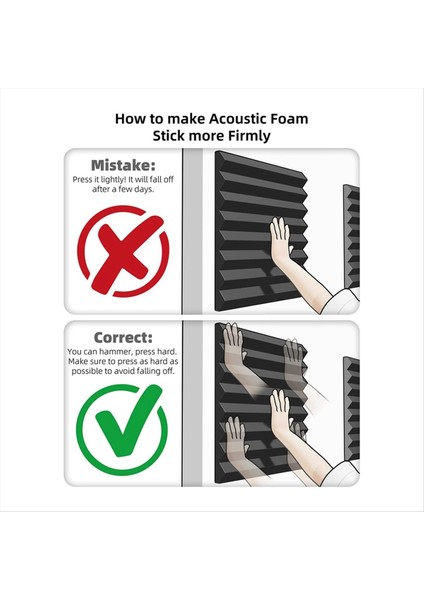 How to make Acoustic Foam Stick more Firmly

Mistake:
Press it lightly! It will fall off after a few days.

Correct:
You can hammer, press hard. Make sure to press as hard as possible to avoid falling off.