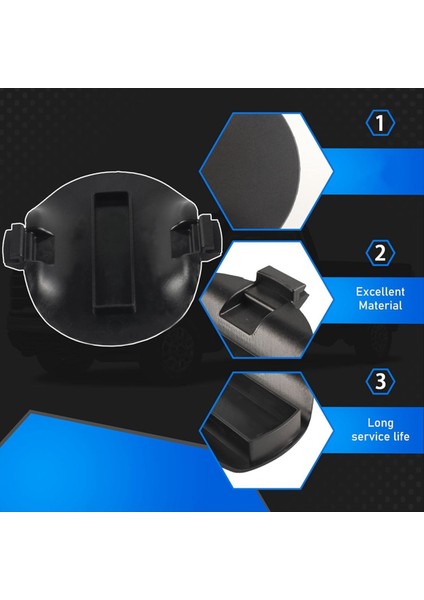 1

2

Excellent Material

3

Long service life