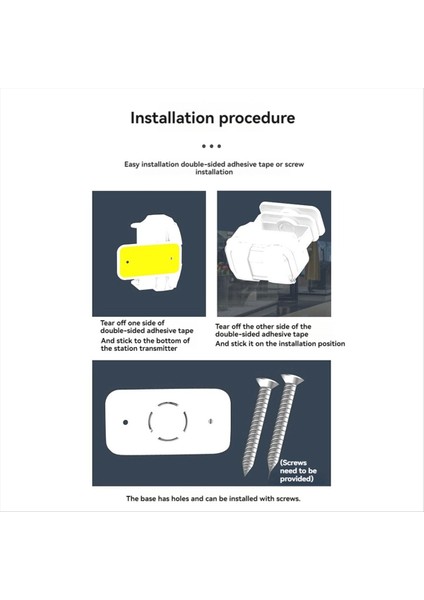 Installation procedure

• • •

Easy installation double-sided adhesive tape or screw installation

Tear off one side of double-sided adhesive tape
And stick to the bottom of the station transmitter

Tear off the other side of the double-sided adhesive tape
And stick it on the installation position

(Screws need to be provided)

The base has holes and can be installed with screws.