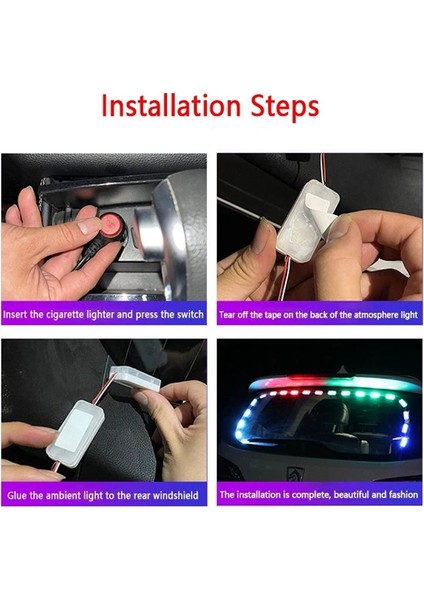 Installation Steps

Insert the cigarette lighter and press the switch

Tear off the tape on the back of the atmosphere light

Glue the ambient light to the rear windshield

The installation is complete, beautiful and fashion