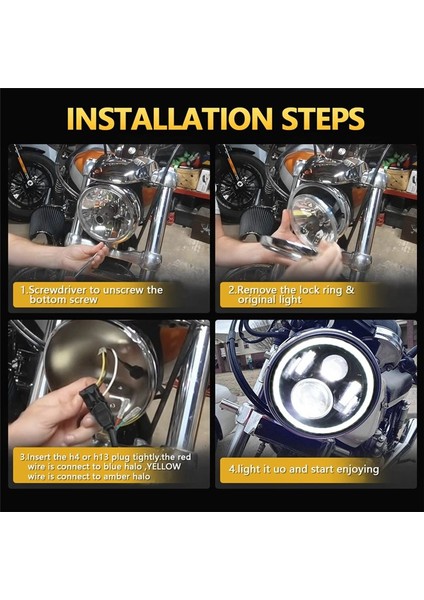 INSTALLATION STEPS

1.Screwdriver to unscrew the bottom screw

2.Remove the lock ring & original light

3.Insert the h4 or h13 plug tightly.the red wire is connect to blue halo ,YELLOW wire is connect to amber halo

4.light it uo and start enjoying