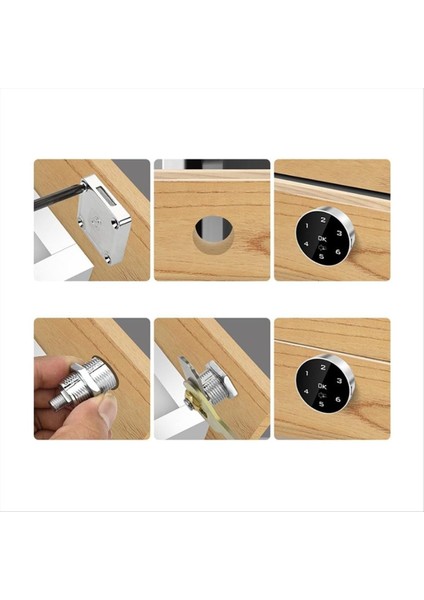 1 2 3 OK 4 5 6

1 2 3 OK 4 5 6