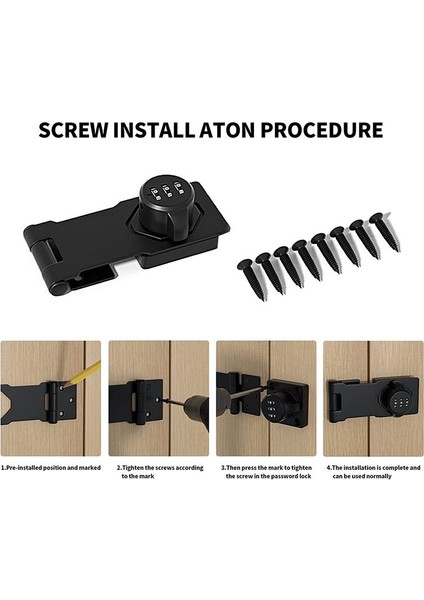 SCREW INSTALL ATON PROCEDURE

1.Pre-installed position and marked

2.Tighten the screws according to the mark

3.Then press the mark to tighten the screw in the password lock

4.The installation is complete and can be used normally