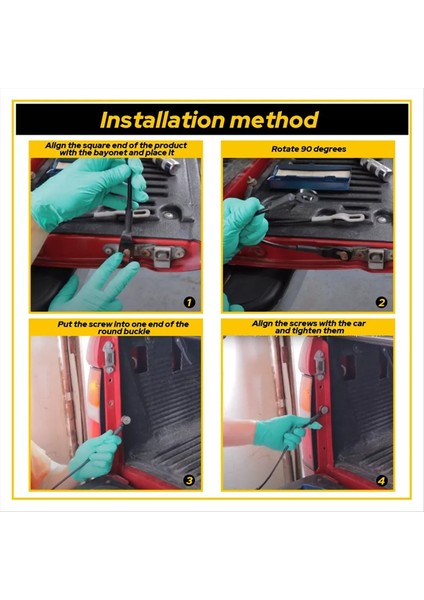 Installation method

Align the square end of the product with the bayonet and place it

1

Rotate 90 degrees

2

Put the screw into one end of the round buckle

3

Align the screws with the car and tighten them

4