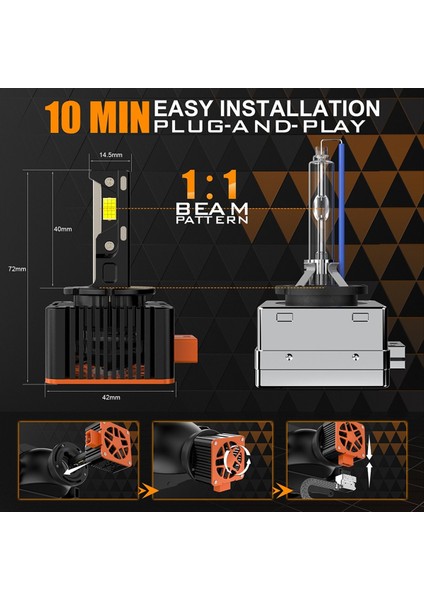 10 MIN EASY INSTALLATION PLUG-AND-PLAY

14.5mm

1:1 BEAM PATTERN

40mm

72mm

42mm