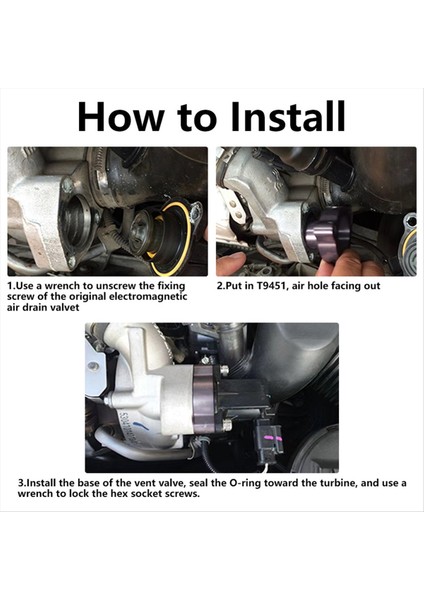 How to Install

1.Use a wrench to unscrew the fixing screw of the original electromagnetic air drain valvet

2.Put in T9451, air hole facing out

3.Install the base of the vent valve, seal the O-ring toward the turbine, and use a wrench to lock the hex socket screws.