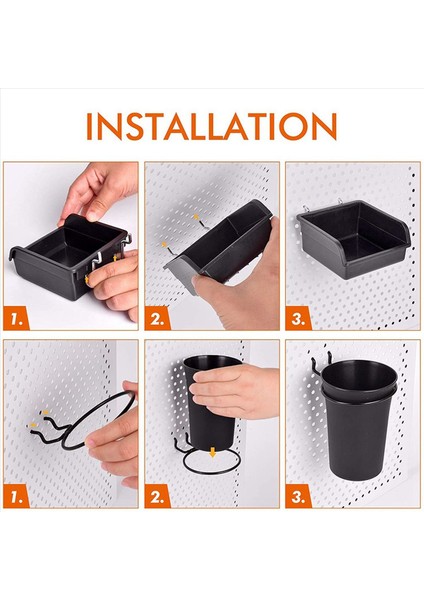 INSTALLATION

1.

2.

3.

1.

2.

3.