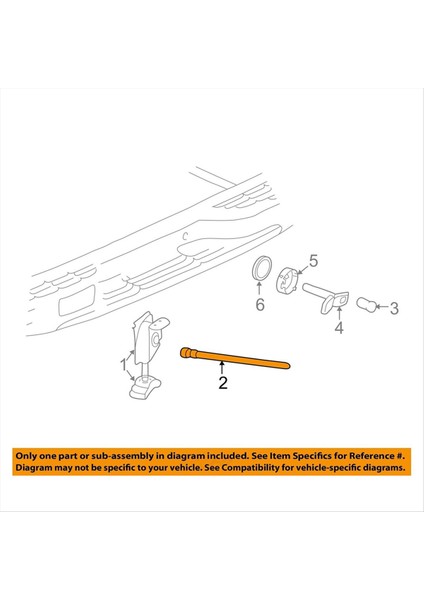 5

6

3

4

1

2

Only one part or sub-assembly in diagram included. See Item Specifics for Reference #. Diagram may not be specific to your vehicle. See Compatibility for vehicle-specific diagrams.