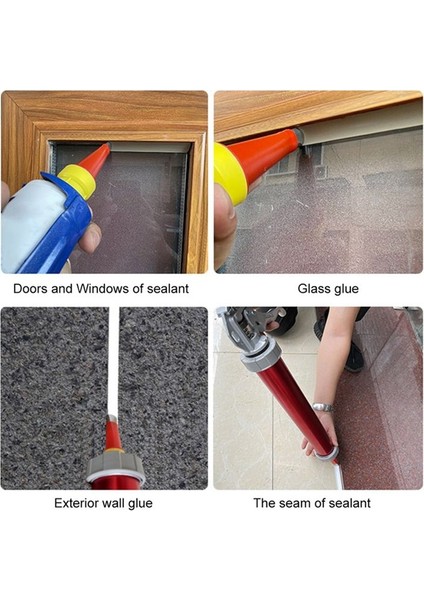 Doors and Windows of sealant

Glass glue

Exterior wall glue

The seam of sealant