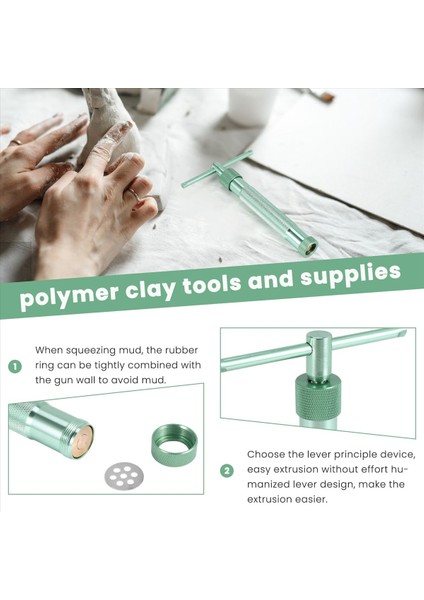 polymer clay tools and supplies

1 When squeezing mud, the rubber ring can be tightly combined with the gun wall to avoid mud.

2 Choose the lever principle device, easy extrusion without effort humanized lever design, make the extrusion easier.